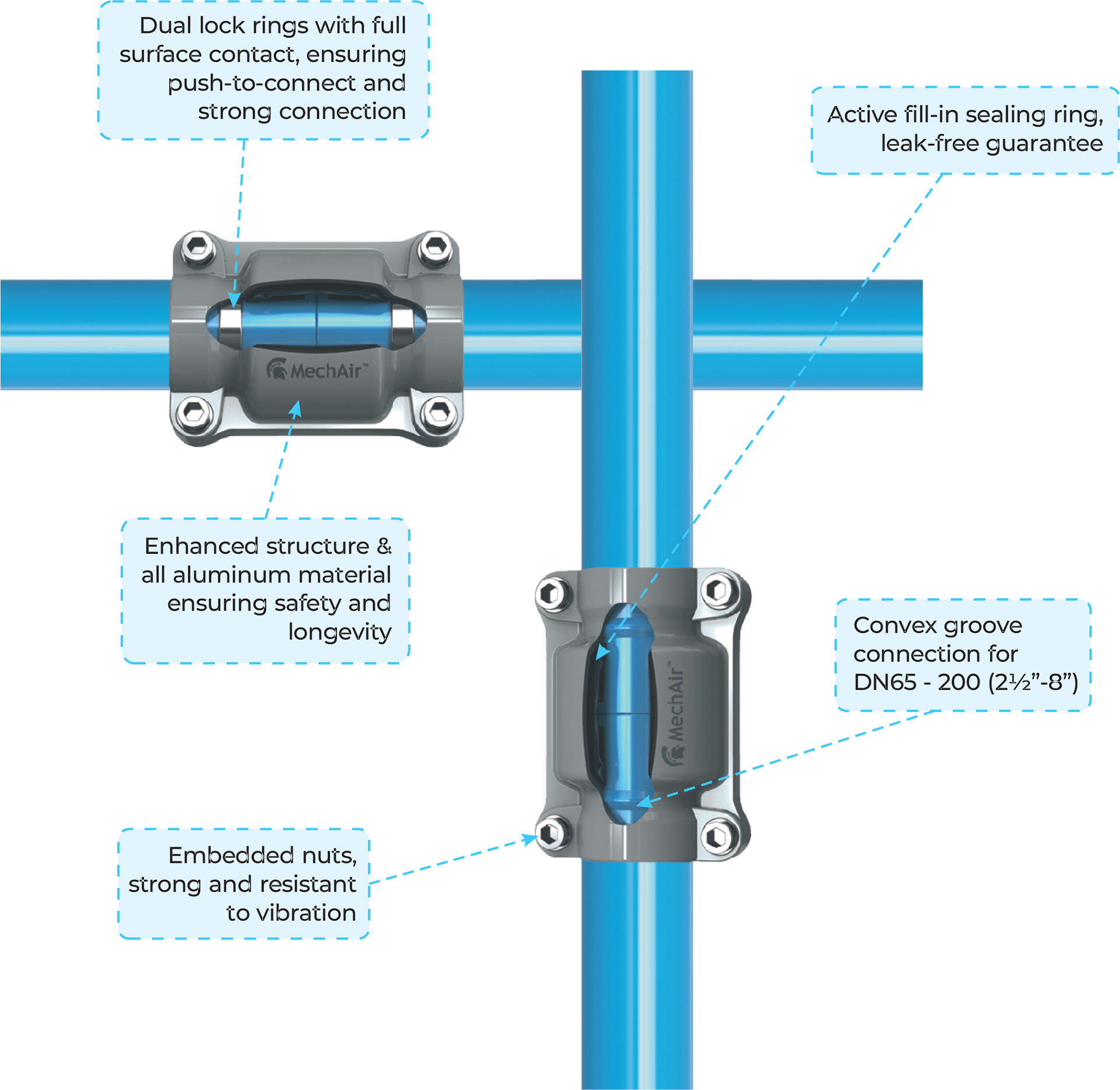 Dual lock rings with full surface contact, ensuring push-to-connect and strong connection

Active fill-in sealing ring, leak-free guarantee

MechAir™

Enhanced structure & all aluminum material ensuring safety and longevity

MechAir™

Convex groove connection for DN65 - 200 (2½"-8")

Embedded nuts, strong and resistant to vibration